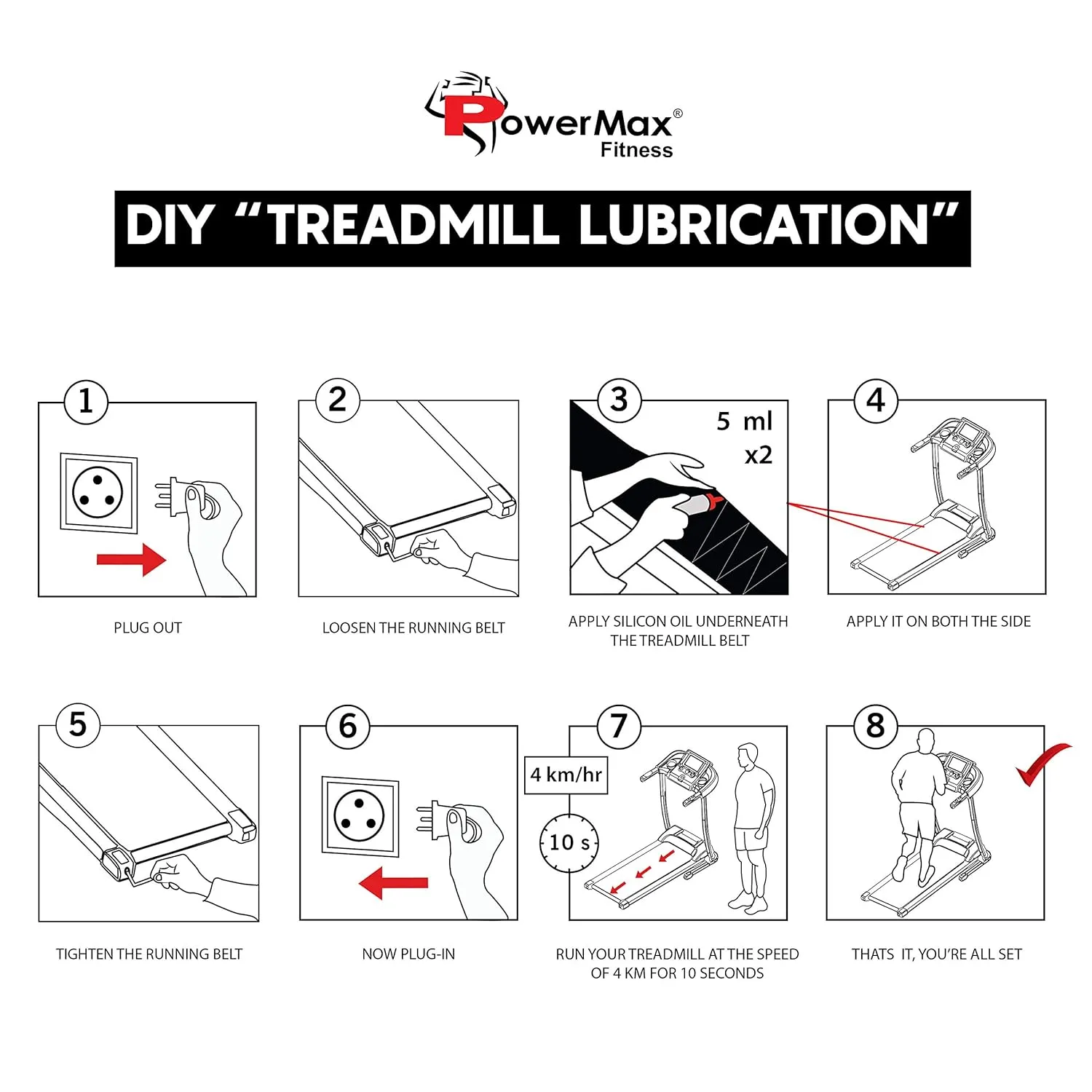 PowerMax®
Fitness

DIY "TREADMILL LUBRICATION"

1

PLUG OUT

2

LOOSEN THE RUNNING BELT

3

5 ml
x2

APPLY SILICON OIL UNDERNEATH THE TREADMILL BELT

4

APPLY IT ON BOTH THE SIDE

5

TIGHTEN THE RUNNING BELT

6

NOW PLUG-IN

7

4 km/hr

10 s

RUN YOUR TREADMILL AT THE SPEED OF 4 KM FOR 10 SECONDS

8

THATS IT, YOU'RE ALL SET